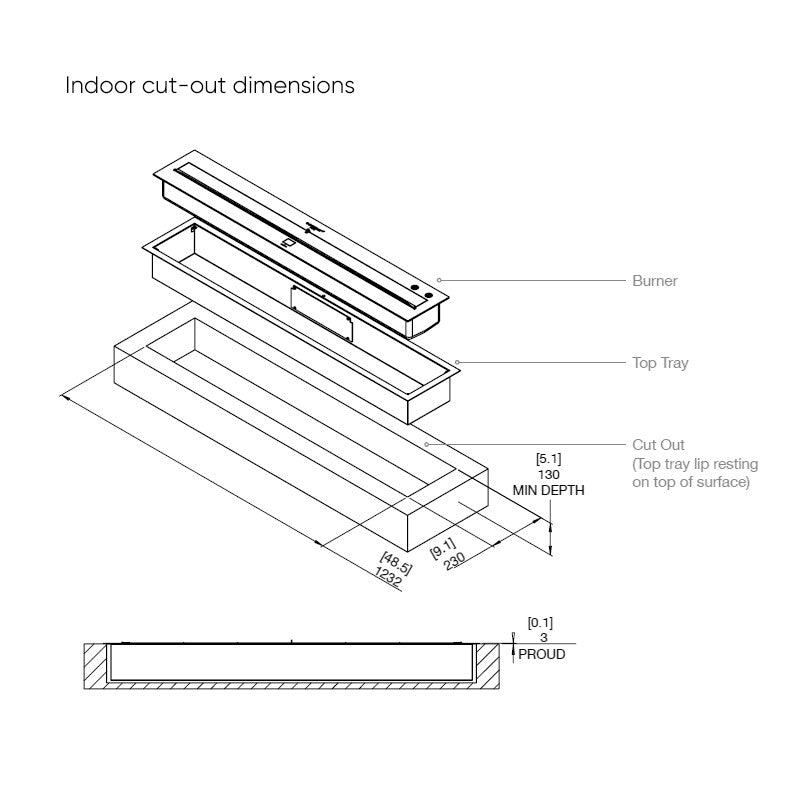 Indoor cut-out dimensions

Burner

Top Tray

Cut Out
(Top tray lip resting on top of surface)

[5.1]
130
MIN DEPTH

[48.5]
1232

[9.1]
230

[0.1]
3
PROUD