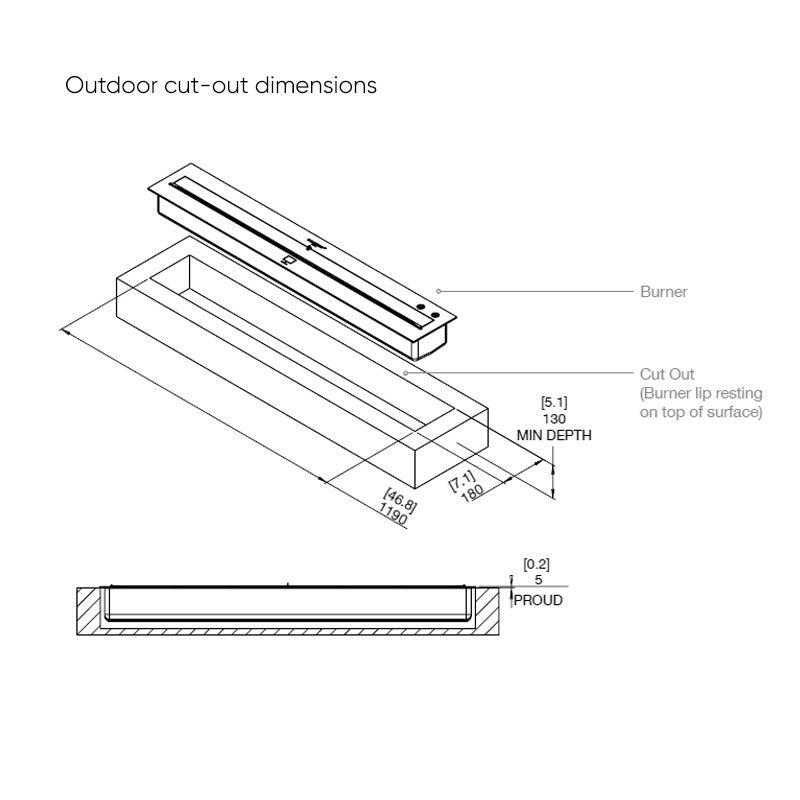 Outdoor cut-out dimensions

Burner

Cut Out
(Burner lip resting on top of surface)

[5.1]
130
MIN DEPTH

[46.8]
1190

[7.1]
180

[0.2]
5
PROUD