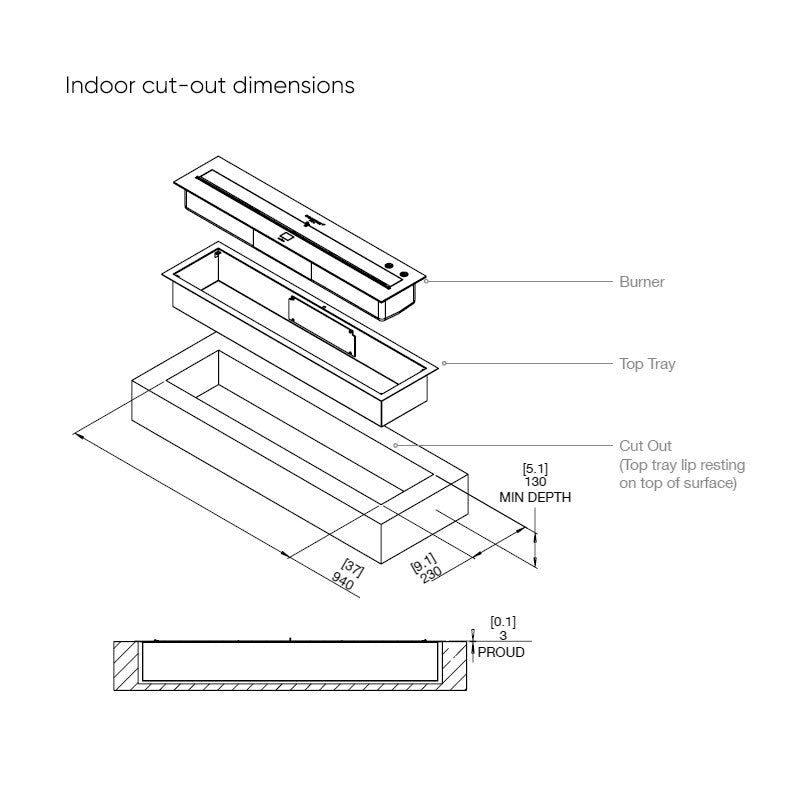 Indoor cut-out dimensions

Burner

Top Tray

Cut Out
(Top tray lip resting on top of surface)

[5.1]
130
MIN DEPTH

[37]
940

[9.1]
230

[0.1]
3
PROUD